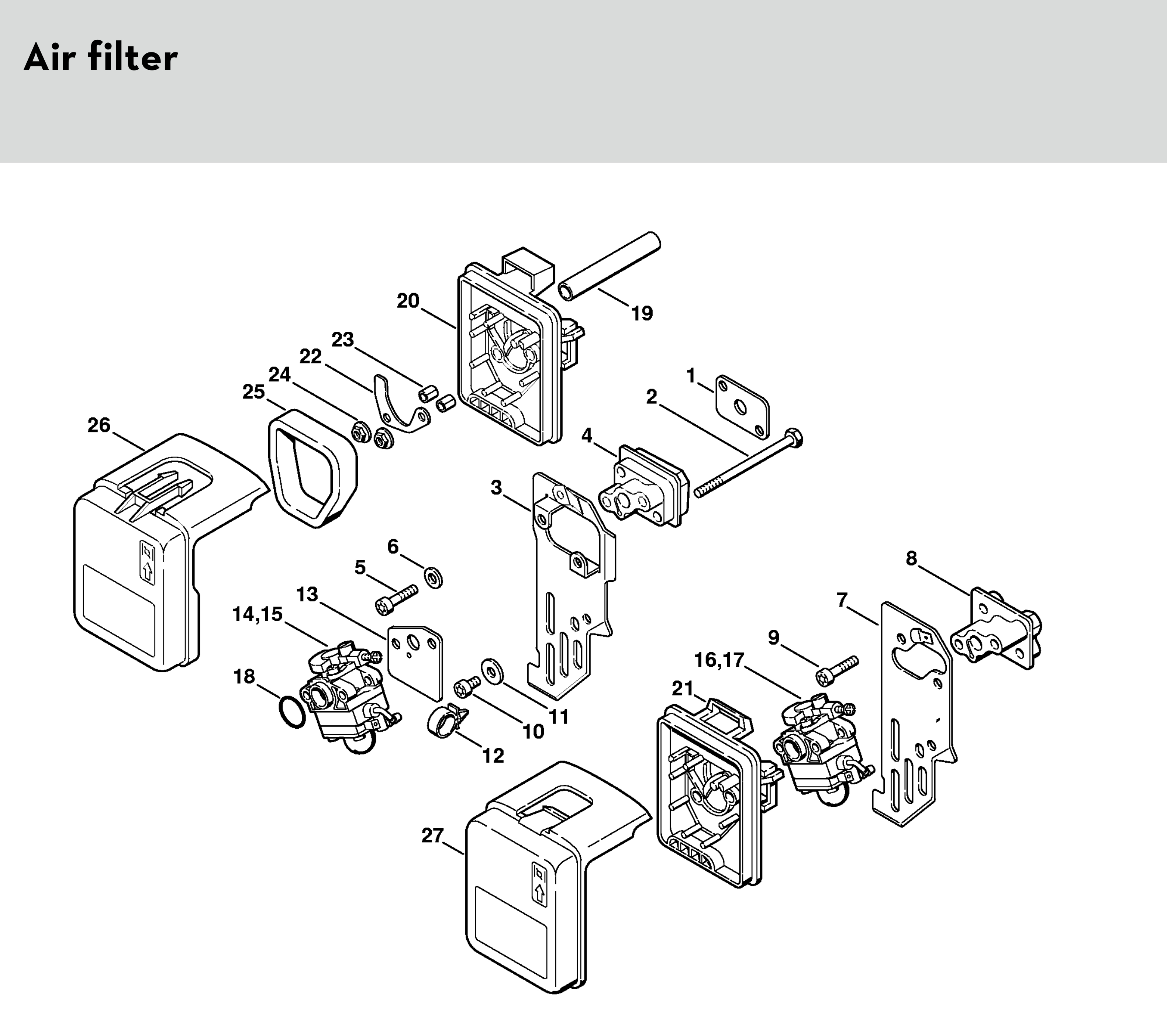 Air filter

20
19
23
22
24
25
26
1
2
4
3
6
5
13
14,15
18
8
7
9
16,17
21
11
10
12
27